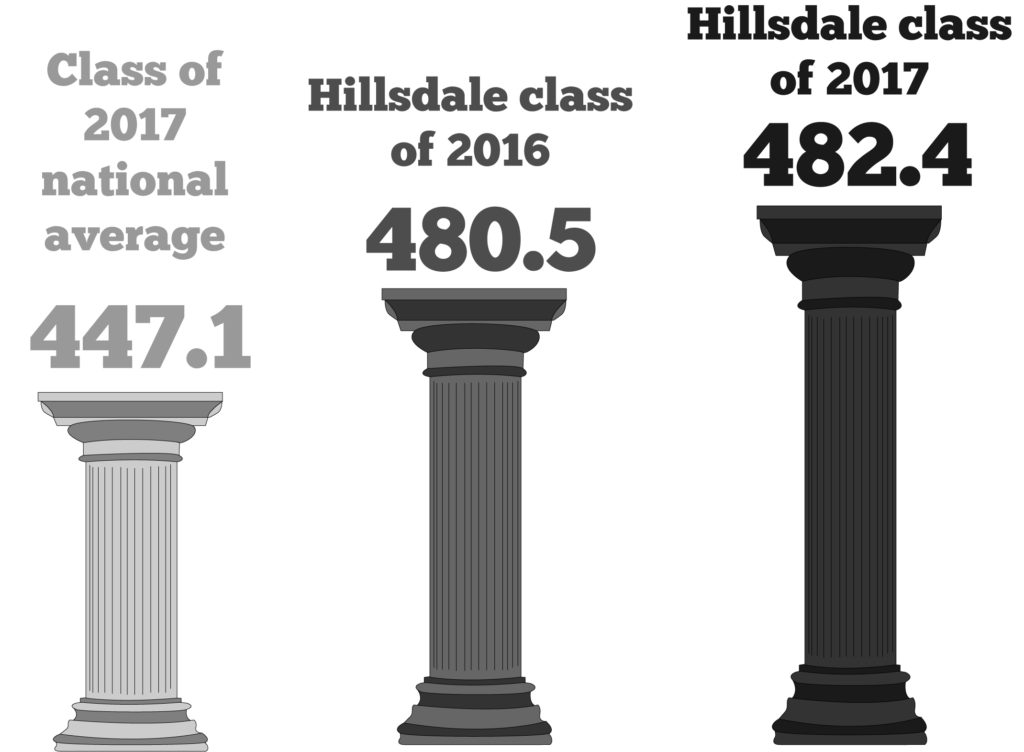 Class of 2017 national average

447.1

Hillsdale class of 2016

480.5

Hillsdale class of 2017

482.4